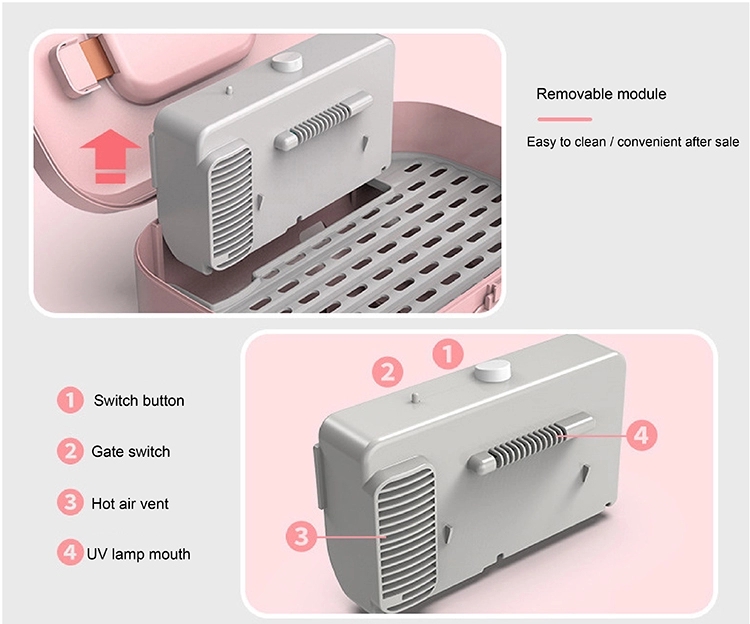 Removable module

Easy to clean / convenient after sale

1 Switch button

2 Gate switch

3 Hot air vent

4 UV lamp mouth

2 1

4

3